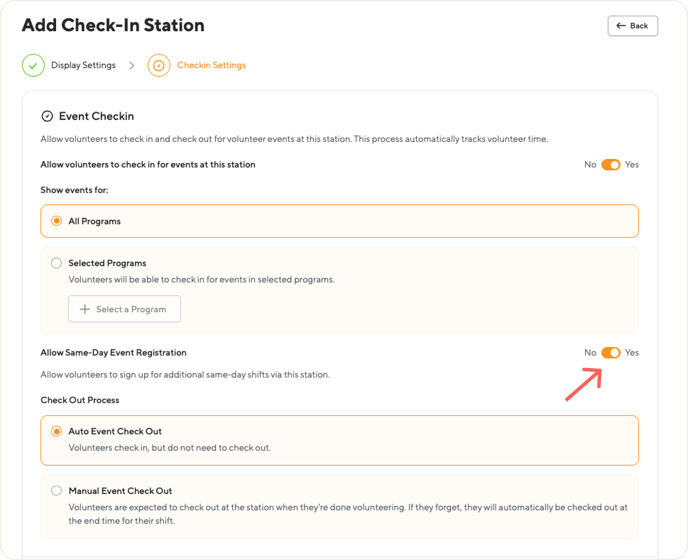 Add Check-In Station

← Back

Display Settings > Checkin Settings

Event Checkin

Allow volunteers to check in and check out for volunteer events at this station. This process automatically tracks volunteer time.

Allow volunteers to check in for events at this station

No Yes

Show events for:

All Programs

Selected Programs

Volunteers will be able to check in for events in selected programs.

+ Select a Program

Allow Same-Day Event Registration

No Yes

Allow volunteers to sign up for additional same-day shifts via this station.

Check Out Process

Auto Event Check Out

Volunteers check in, but do not need to check out.

Manual Event Check Out

Volunteers are expected to check out at the station when they're done volunteering. If they forget, they will automatically be checked out at the end time for their shift.