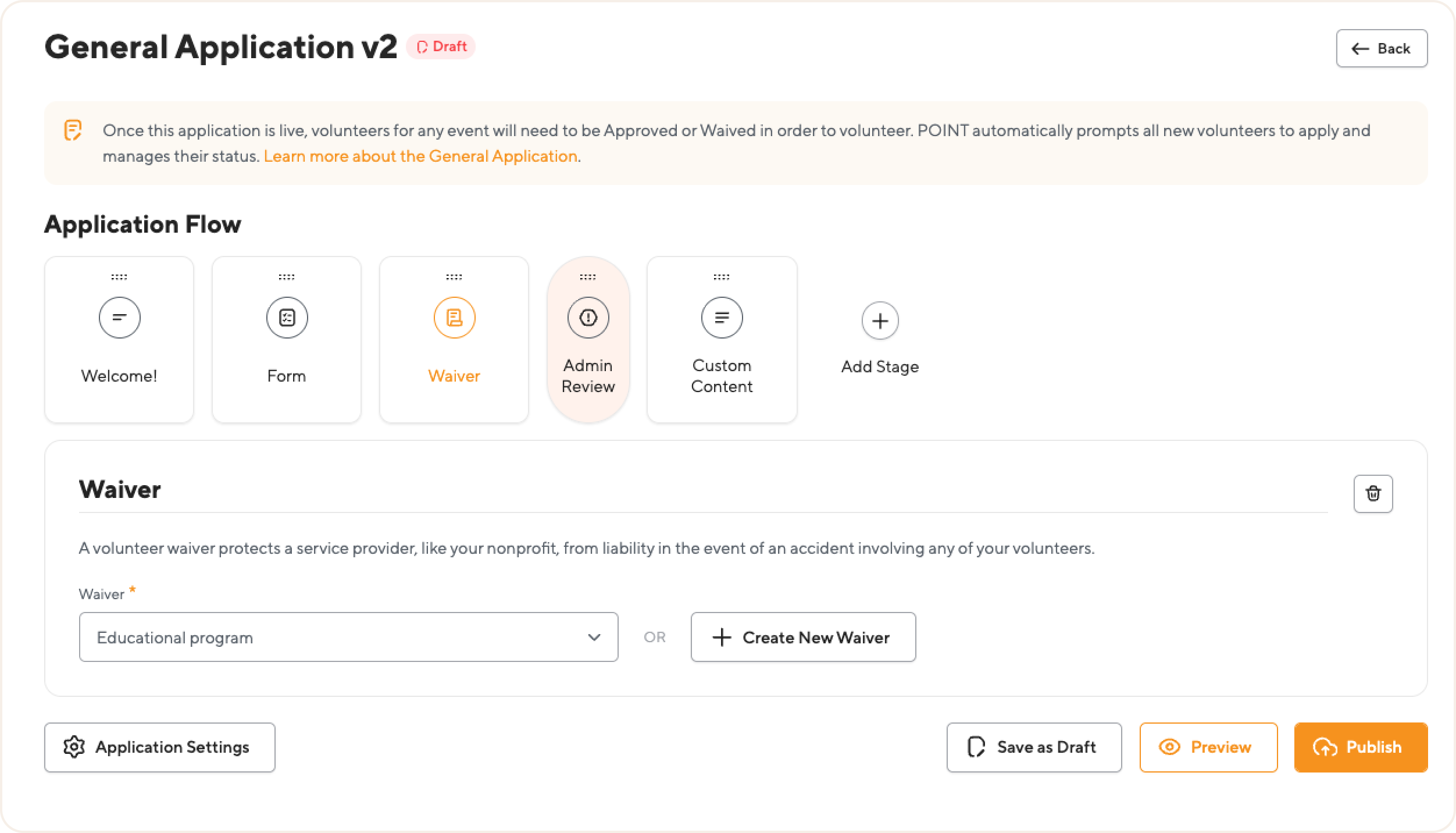 General Application v2 Draft

Back

Once this application is live, volunteers for any event will need to be Approved or Waived in order to volunteer. POINT automatically prompts all new volunteers to apply and manages their status. Learn more about the General Application.

Application Flow

Welcome!

Form

Waiver

Admin Review

Custom Content

Add Stage

Waiver

A volunteer waiver protects a service provider, like your nonprofit, from liability in the event of an accident involving any of your volunteers.

Waiver *

Educational program

OR

Create New Waiver

Application Settings

Save as Draft

Preview

Publish